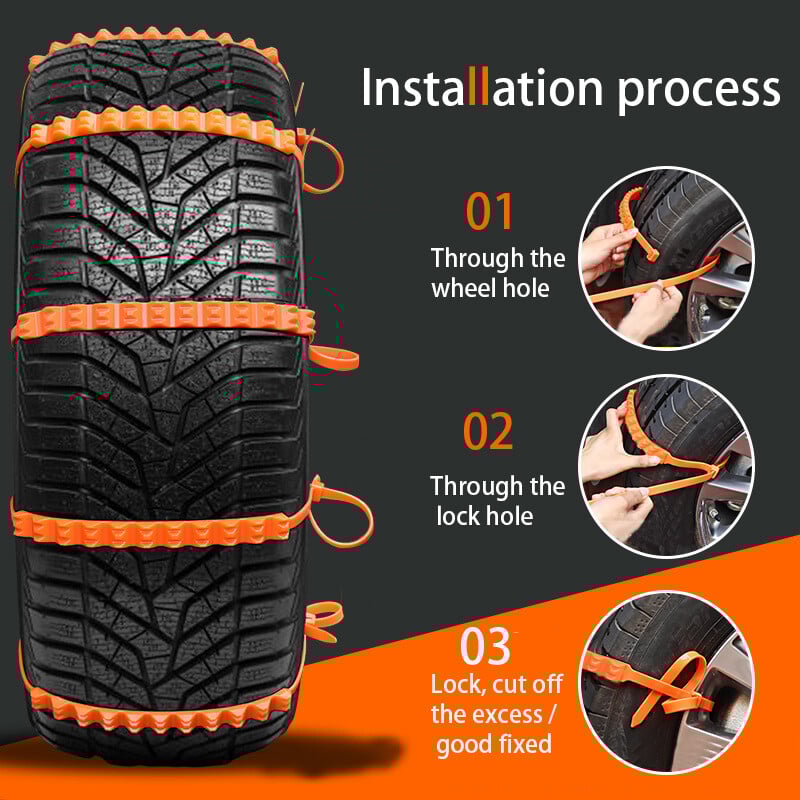 Installation process

01
Through the wheel hole

02
Through the lock hole

03
Lock, cut off the excess / good fixed