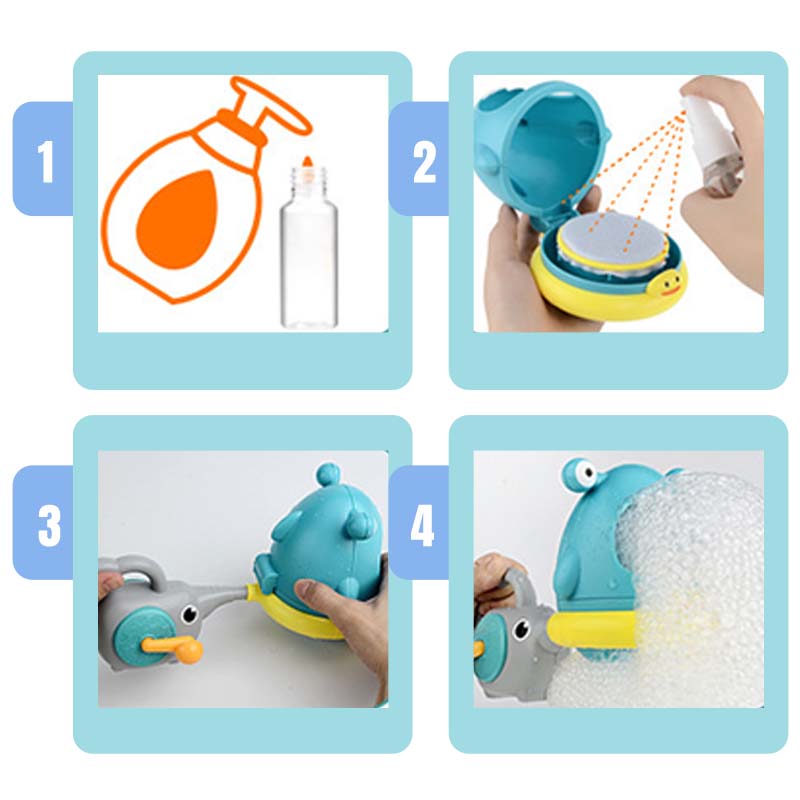 1

2

3

4