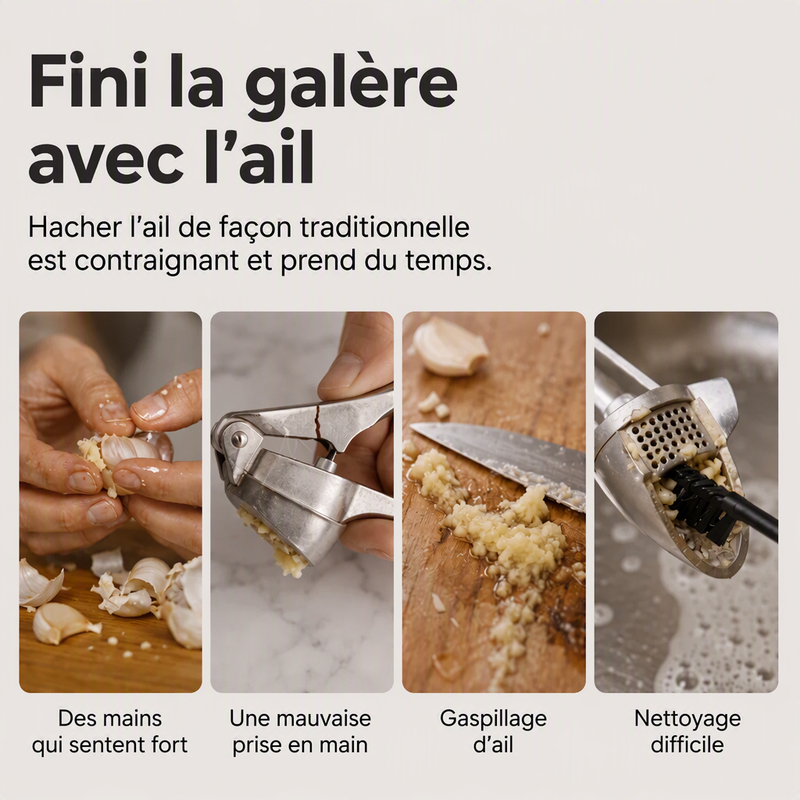 Fini la galère avec l’ail

Hacher l’ail de façon traditionnelle est contraignant et prend du temps.

Des mains qui sentent fort

Une mauvaise prise en main

Gaspillage d’ail

Nettoyage difficile